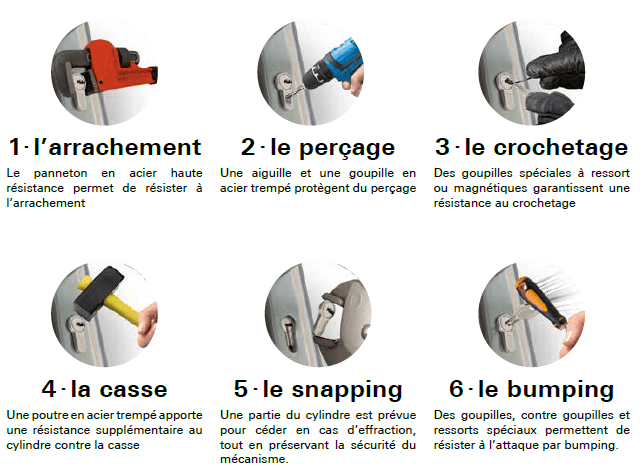 1 · l'arrachement

Le panneton en acier haute résistance permet de résister à l'arrachement

2 · le perçage

Une aiguille et une goupille en acier trempé protègent du perçage

3 · le crochetage

Des goupilles spéciales à ressort ou magnétiques garantissent une résistance au crochetage

4 · la casse

Une poutre en acier trempé apporte une résistance supplémentaire au cylindre contre la casse

5 · le snapping

Une partie du cylindre est prévue pour céder en cas d'effraction, tout en préservant la sécurité du mécanisme.

6 · le bumping

Des goupilles, contre goupilles et ressorts spéciaux permettent de résister à l'attaque par bumping.